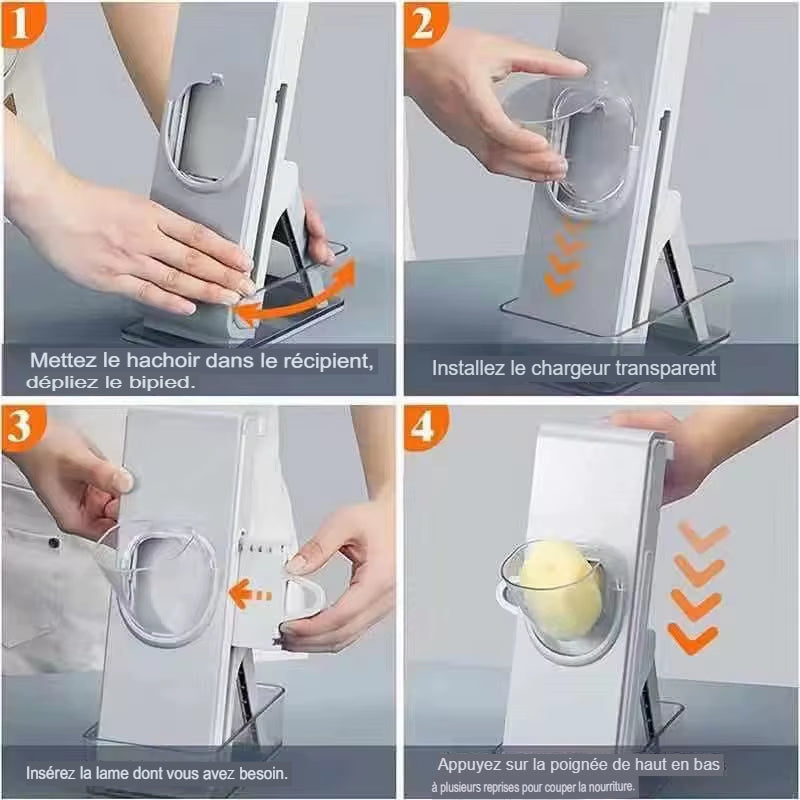 1

Mettez le hachoir dans le récipient, dépliez le bipied.

2

Installez le chargeur transparent

3

Insérez la lame dont vous avez besoin.

4

Appuyez sur la poignée de haut en bas à plusieurs reprises pour couper la nourriture.